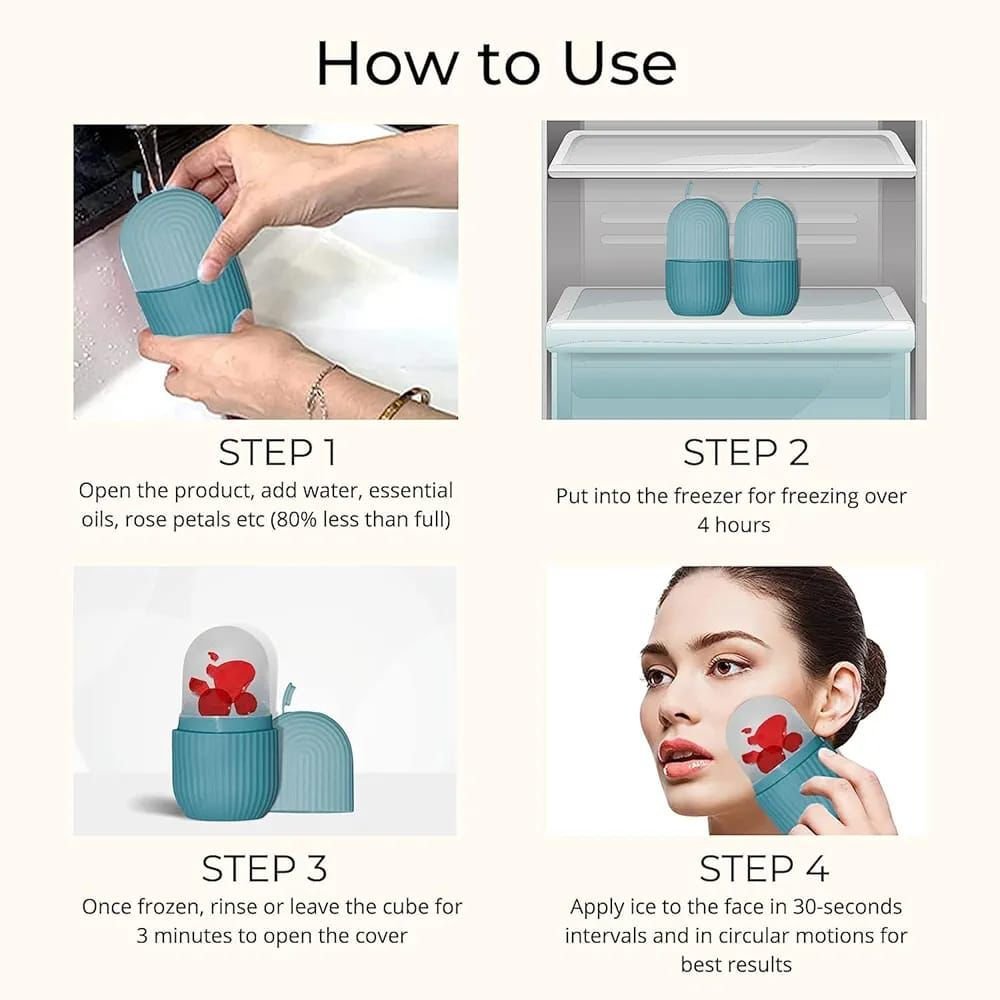 How to Use

STEP 1
Open the product, add water, essential oils, rose petals etc (80% less than full)

STEP 2
Put into the freezer for freezing over 4 hours

STEP 3
Once frozen, rinse or leave the cube for 3 minutes to open the cover

STEP 4
Apply ice to the face in 30-seconds intervals and in circular motions for best results